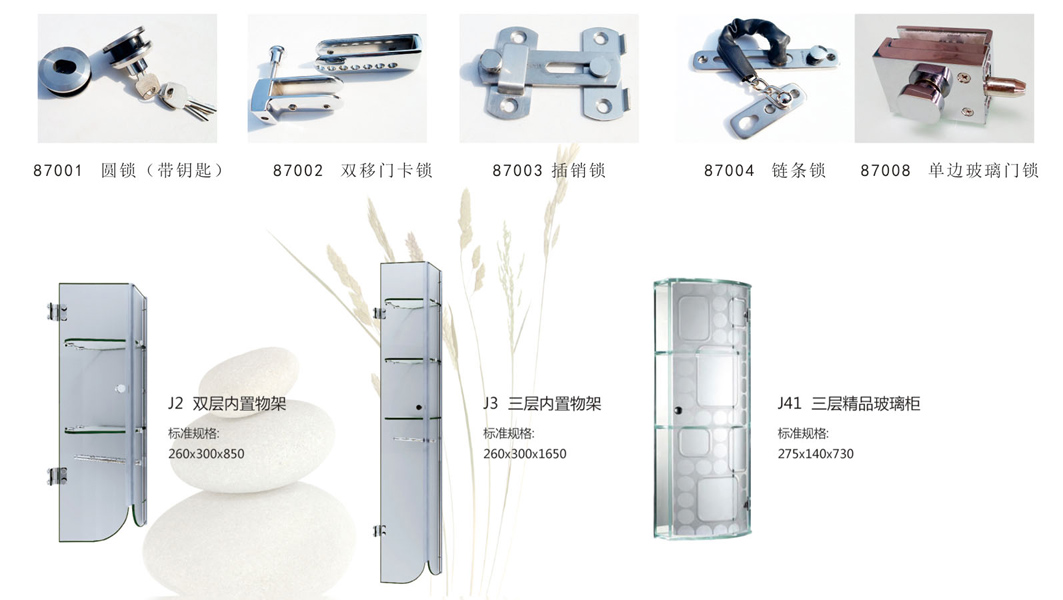 87001 圆锁（带钥匙）

87002 双移门卡锁

87003 插销锁

87004 链条锁

87008 单边玻璃门锁

J2 双层内置物架
标准规格:
260x300x850

J3 三层内置物架
标准规格:
260x300x1650

J41 三层精品玻璃柜
标准规格:
275x140x730